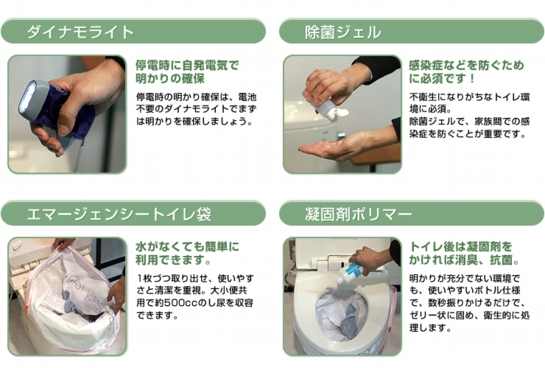 ダイナモライト

停電時に自発電気で明かりの確保

停電時の明かり確保は、電池不要のダイナモライトでまずは明かりを確保しましょう。

除菌ジェル

感染症などを防ぐために必須です！

不衛生になりがちなトイレ環境に必須。
除菌ジェルで、家族間での感染症を防ぐことが重要です。

エマージェンシートイレ袋

水がなくても簡単に利用できます。

1枚づつ取り出せ、使いやすさと清潔を重視。大小便共用で約500ccのし尿を収容できます。

凝固剤ポリマー

トイレ後は凝固剤をかければ消臭、抗菌。

明かりが充分でない環境でも、使いやすいボトル仕様で、数秒振りかけるだけで、ゼリー状に固め、衛生的に処理します。