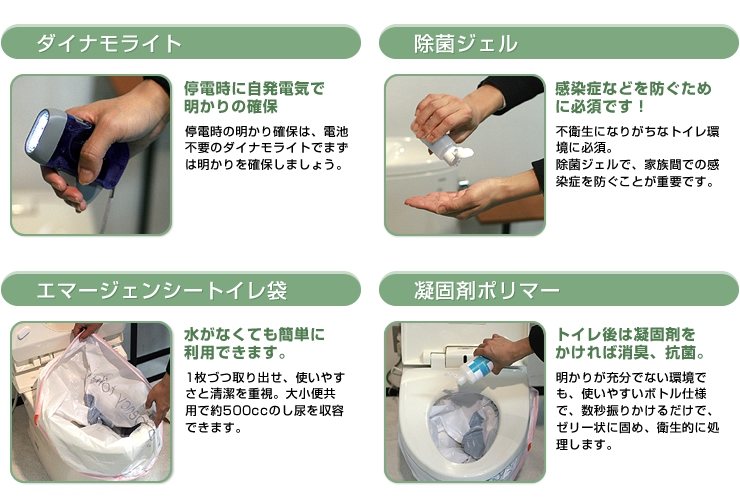 ダイナモライト

停電時に自発電気で明かりの確保

停電時の明かり確保は、電池不要のダイナモライトでまずは明かりを確保しましょう。

除菌ジェル

感染症などを防ぐために必須です！

不衛生になりがちなトイレ環境に必須。
除菌ジェルで、家族間での感染症を防ぐことが重要です。

エマージェンシートイレ袋

水がなくても簡単に利用できます。

1枚づつ取り出せ、使いやすさと清潔を重視。大小便共用で約500ccのし尿を収容できます。

凝固剤ポリマー

トイレ後は凝固剤をかければ消臭、抗菌。

明かりが充分でない環境でも、使いやすいボトル仕様で、数秒振りかけるだけで、ゼリー状に固め、衛生的に処理します。