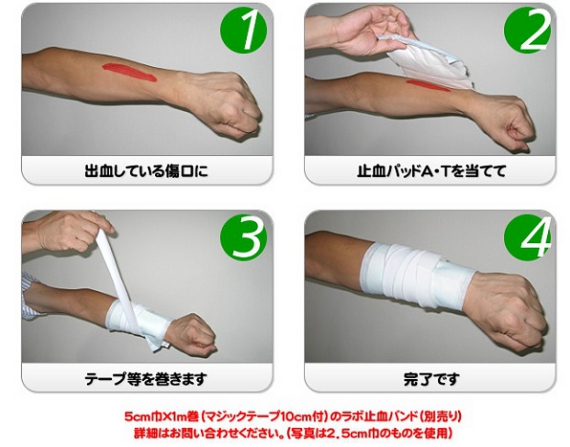 1

出血している傷口に

2

止血パッドA・Tを当てて

3

テープ等を巻きます

4

完了です

5cm巾×1m巻（マジックテープ10cm付）のラボ止血バンド（別売り）
詳細はお問い合わせください。（写真は2.5cm巾のものを使用）