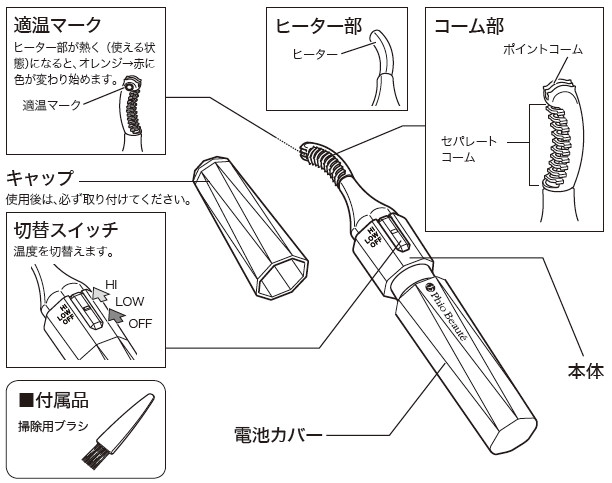 適温マーク
ヒーター部が熱く（使える状態）になると、オレンジ→赤に色が変わり始めます。
適温マーク

ヒーター部
ヒーター

コーム部
ポイントコーム
セパレートコーム

キャップ
使用後は、必ず取り付けてください。

切替スイッチ
温度を切替えます。
HI
LOW
OFF
HI
LOW
OFF

HI
LOW
OFF

Phio Beauté

本体

■付属品
掃除用ブラシ

電池カバー