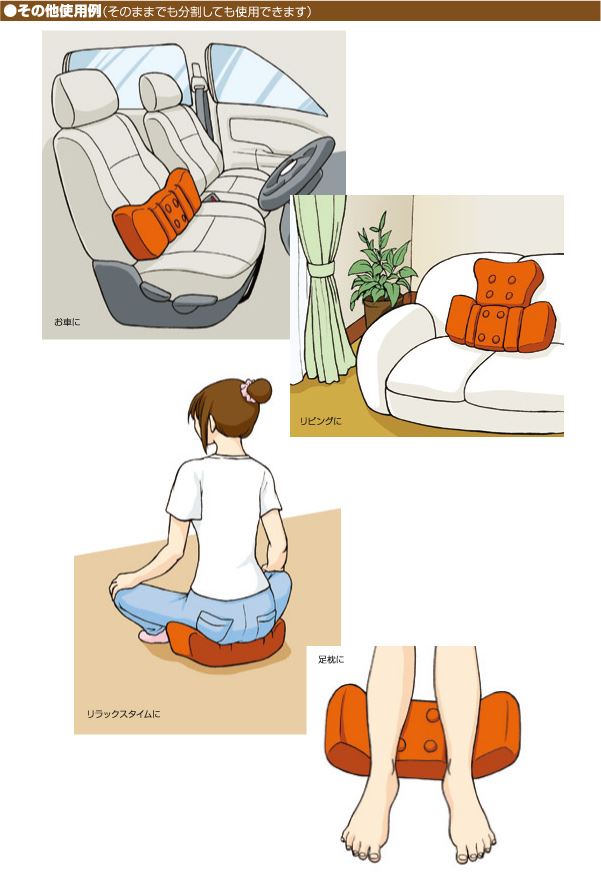 ●その他使用例（そのままでも分割しても使用できます）

お車に

リビングに

リラックスタイムに

足枕に