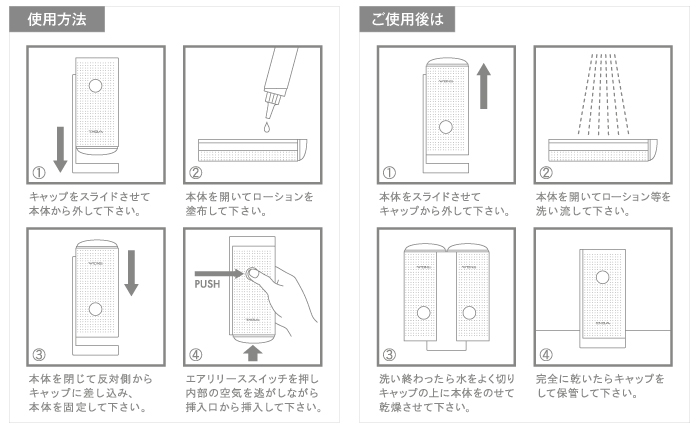 使用方法

①
キャップをスライドさせて本体から外して下さい。

②
本体を開いてローションを塗布して下さい。

③
本体を閉じて反対側からキャップに差し込み、本体を固定して下さい。

PUSH
④
エアリリーススイッチを押し内部の空気を逃がしながら挿入口から挿入して下さい。

ご使用後は

①
本体をスライドさせてキャップから外して下さい。

②
本体を開いてローション等を洗い流して下さい。

③
洗い終わったら水をよく切りキャップの上に本体をのせて乾燥させて下さい。

④
完全に乾いたらキャップをして保管して下さい。